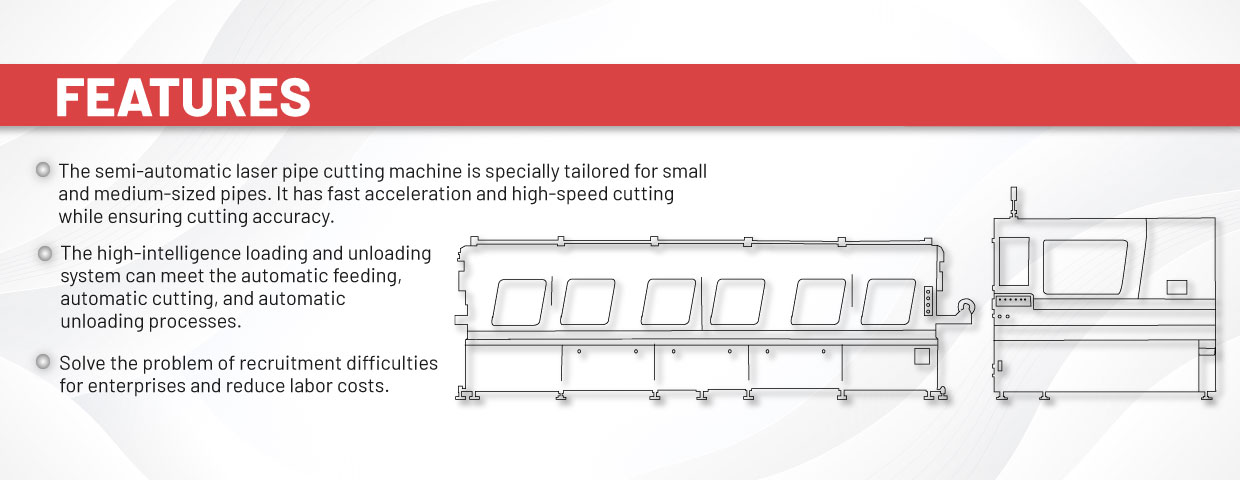 FEATURES

The semi-automatic laser pipe cutting machine is specially tailored for small and medium-sized pipes. It has fast acceleration and high-speed cutting while ensuring cutting accuracy.

The high-intelligence loading and unloading system can meet the automatic feeding, automatic cutting, and automatic unloading processes.

Solve the problem of recruitment difficulties for enterprises and reduce labor costs.